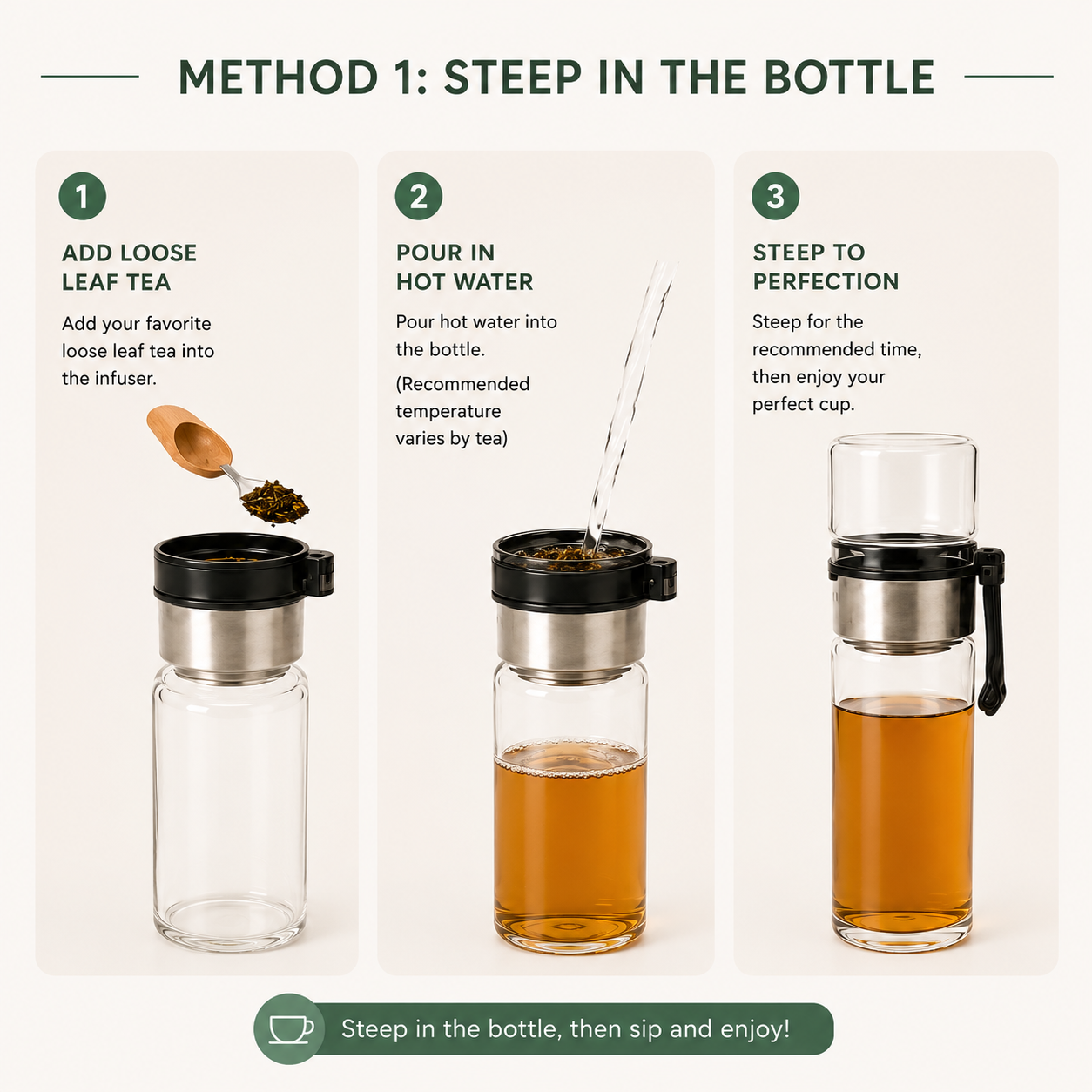 METHOD 1: STEEP IN THE BOTTLE

1

ADD LOOSE LEAF TEA

Add your favorite loose leaf tea into the infuser.

2

POUR IN HOT WATER

Pour hot water into the bottle.

(Recommended temperature varies by tea)

3

STEEP TO PERFECTION

Steep for the recommended time, then enjoy your perfect cup.

Steep in the bottle, then sip and enjoy!