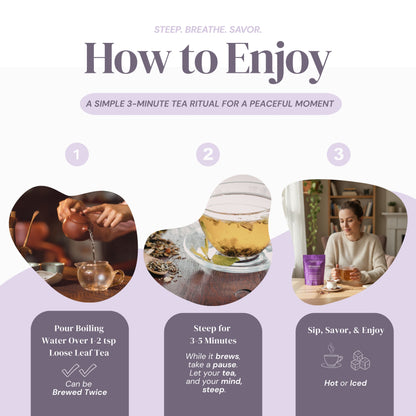 STEEP. BREATHE. SAVOR.

How to Enjoy

A SIMPLE 3-MINUTE TEA RITUAL FOR A PEACEFUL MOMENT

1

2

3

Pour Boiling Water Over 1-2 tsp Loose Leaf Tea

Can be Brewed Twice

Steep for 3-5 Minutes

While it brews, take a pause. Let your tea, and your mind, steep.

Sip, Savor, & Enjoy

Hot or Iced