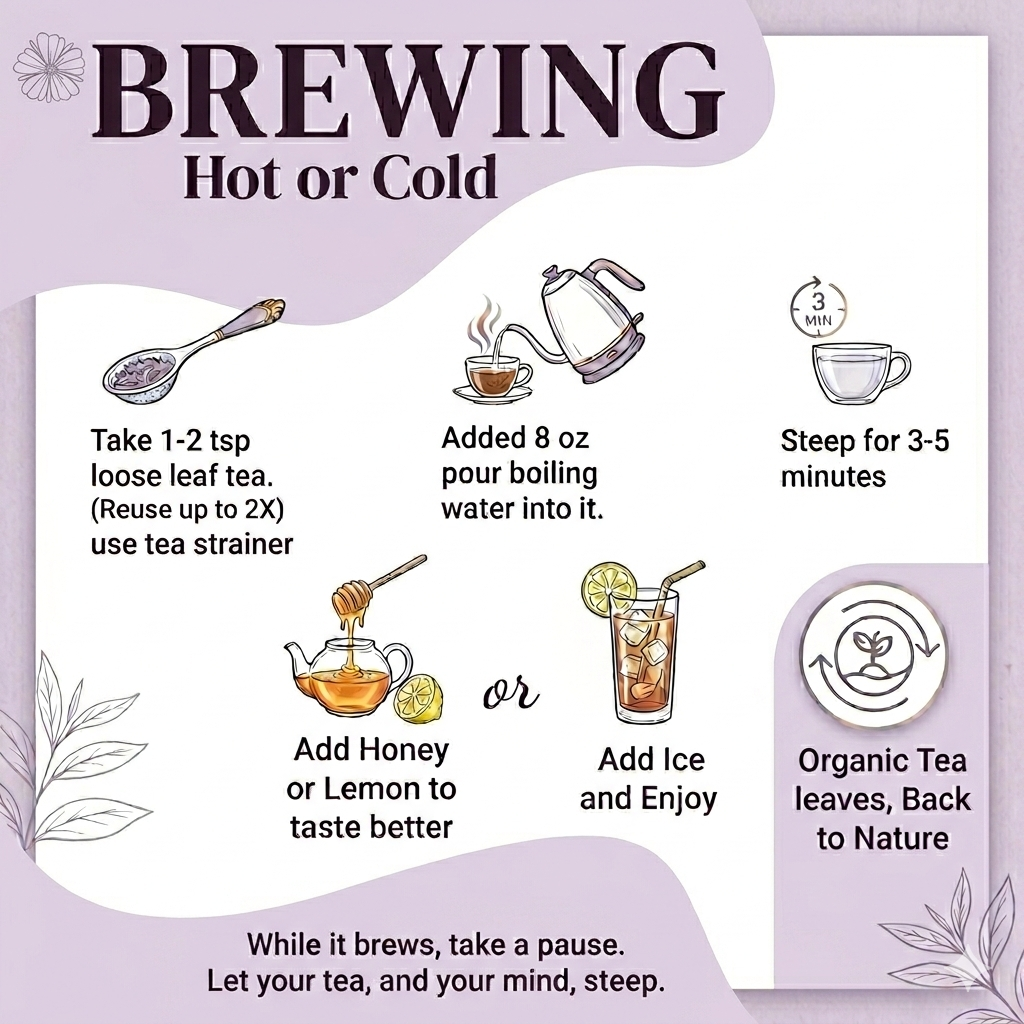 BREWING
Hot or Cold

Take 1-2 tsp loose leaf tea. (Reuse up to 2X) use tea strainer

Added 8 oz pour boiling water into it.

3 MIN

Steep for 3-5 minutes

Add Honey or Lemon to taste better

or

Add Ice and Enjoy

Organic Tea leaves, Back to Nature

While it brews, take a pause.
Let your tea, and your mind, steep.